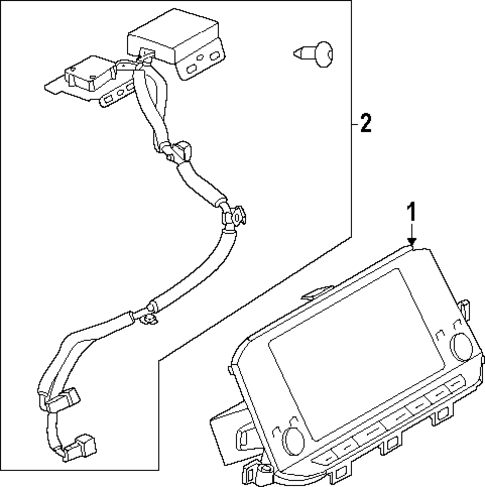 2

1