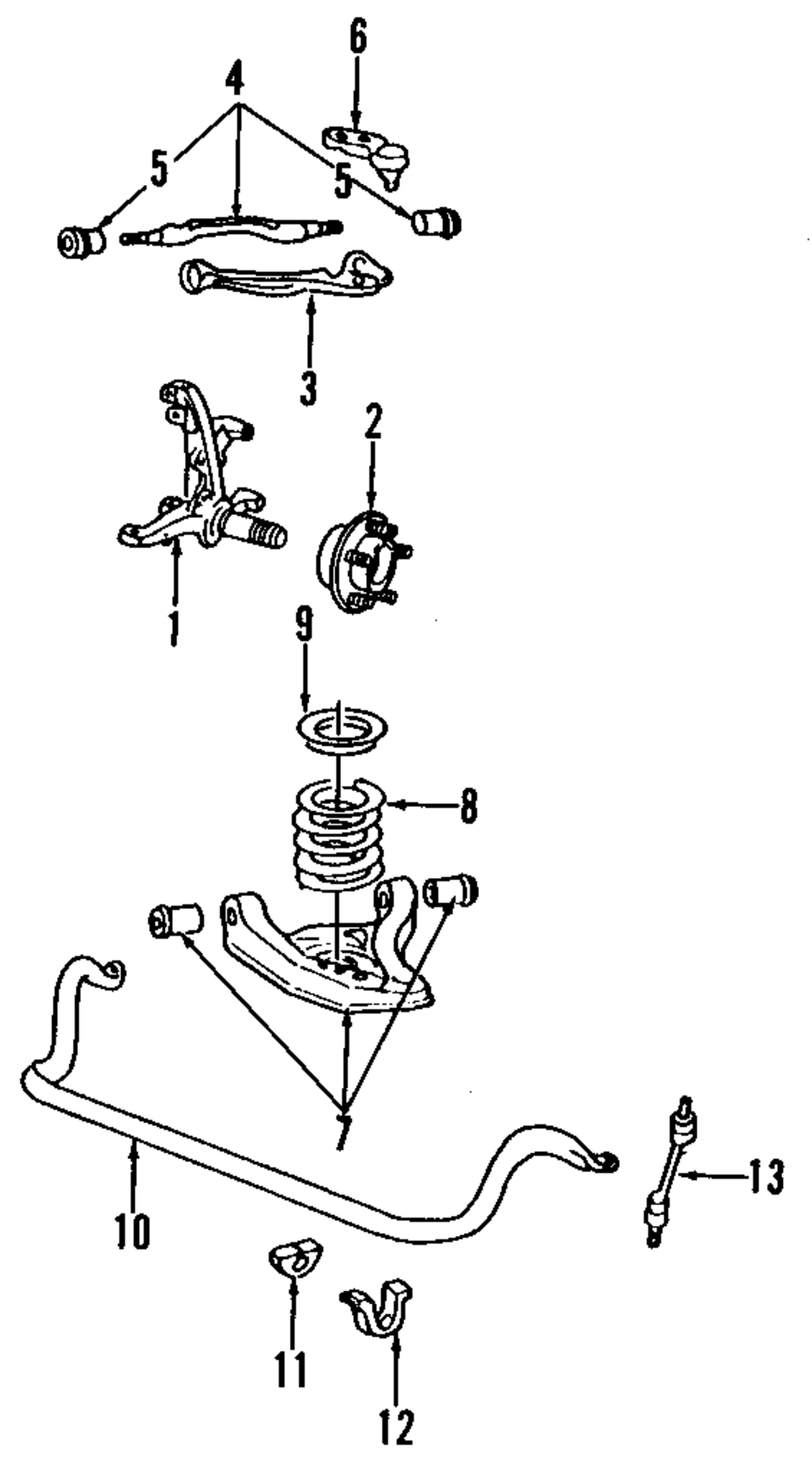 6
4
5
5
3
2
1
9
8
7
10
13
11
12