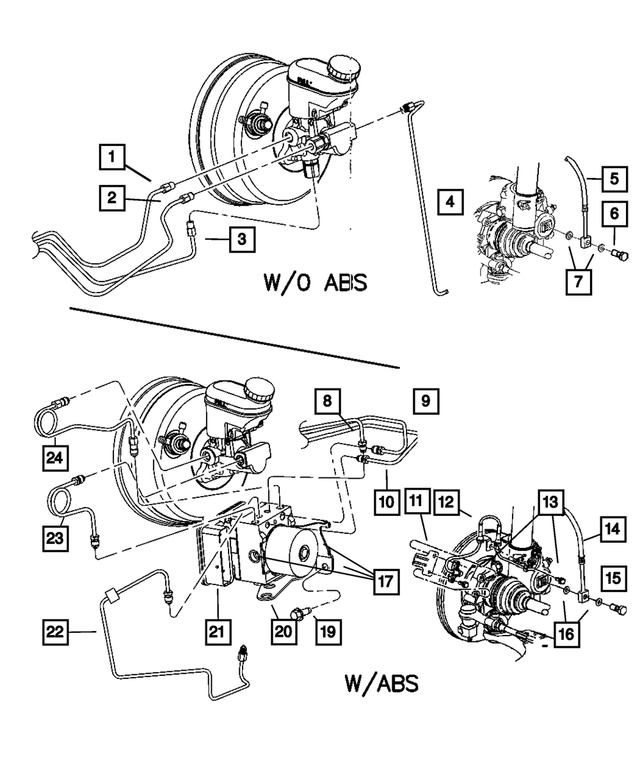 1
2
3
4
5
6
7
W/O ABS
8
9
10
11
12
13
14
15
16
17
24
23
22
21
20
19
W/ABS