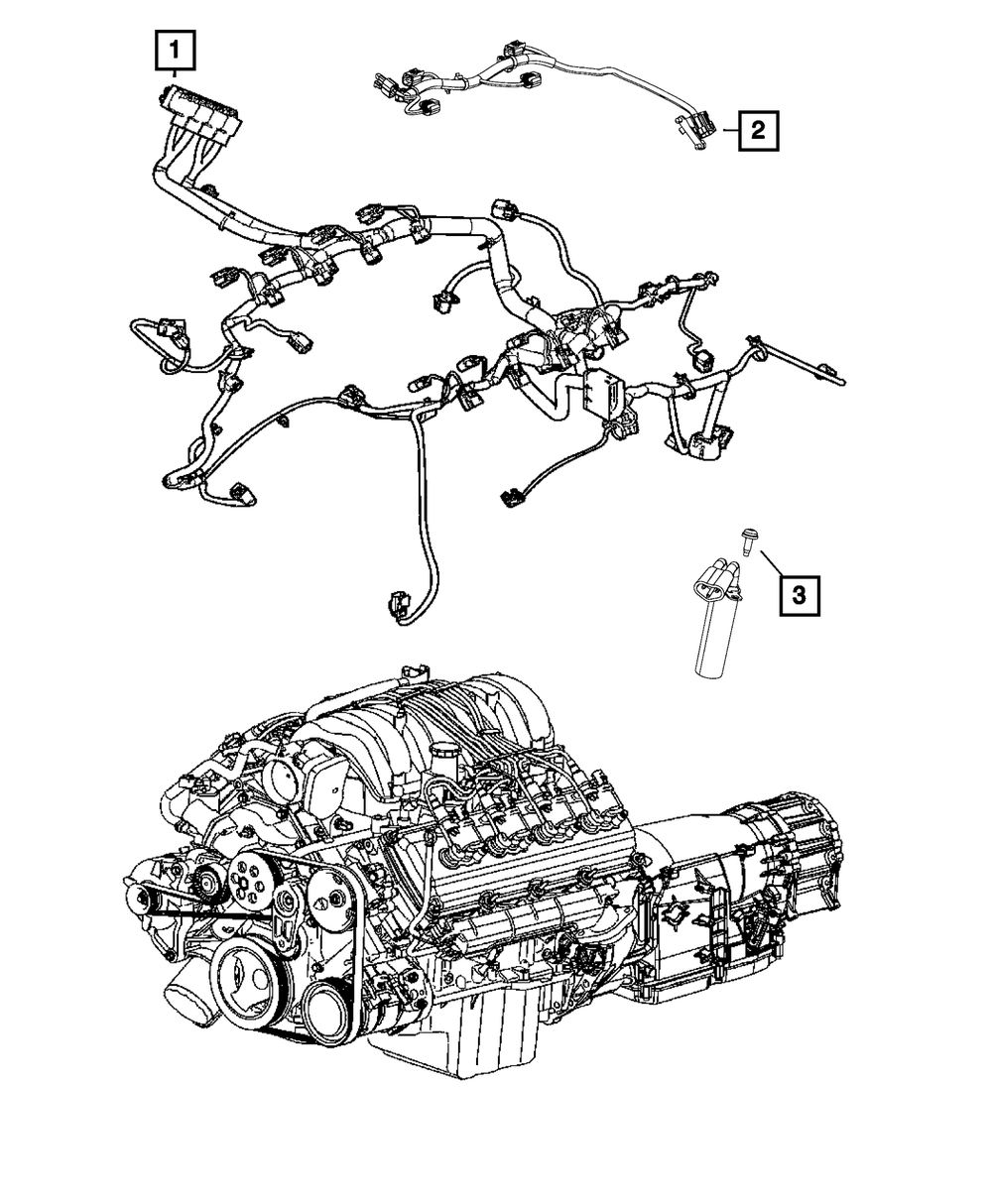 1
2
3