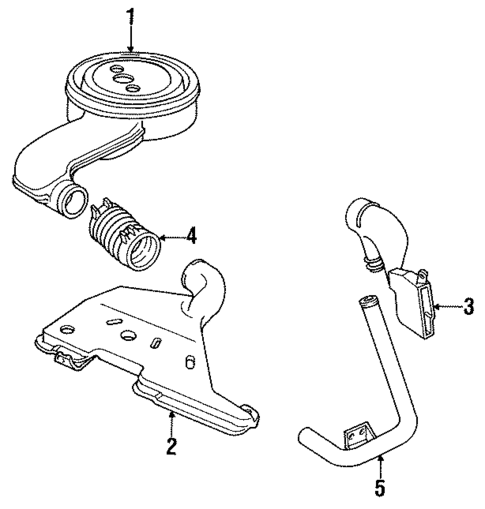 1
4
3
2
5