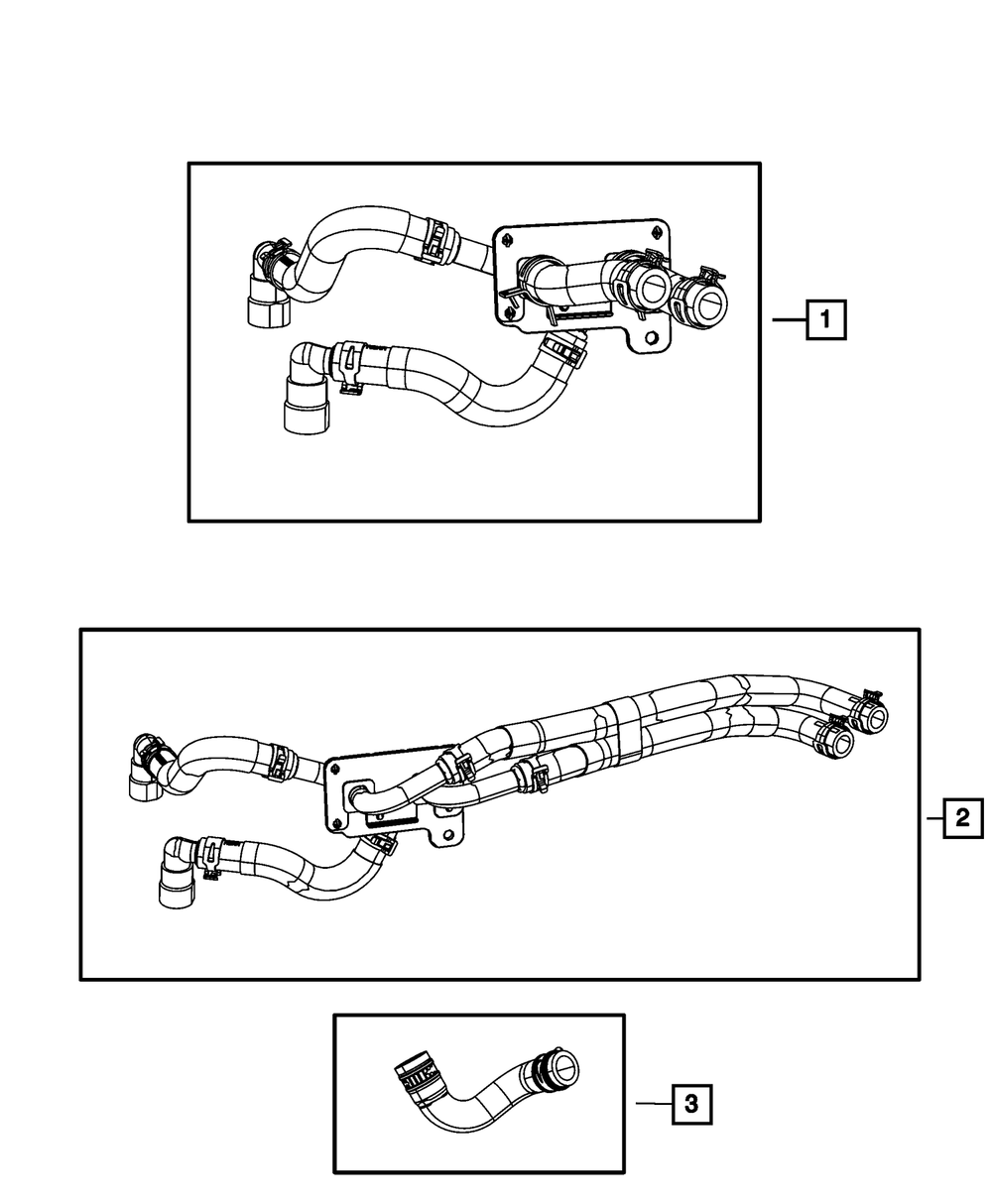 1

2

3