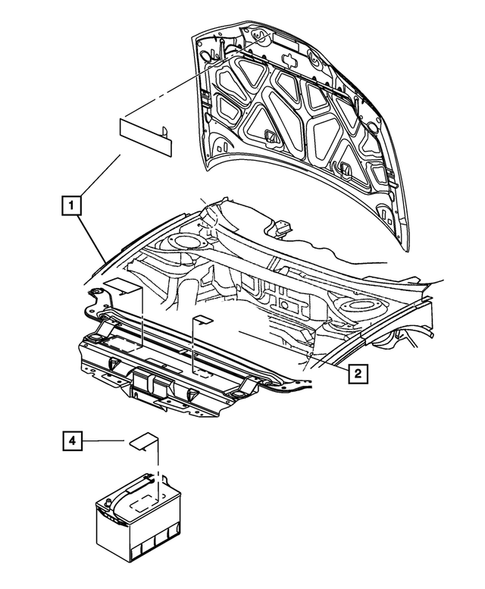 1

2

4