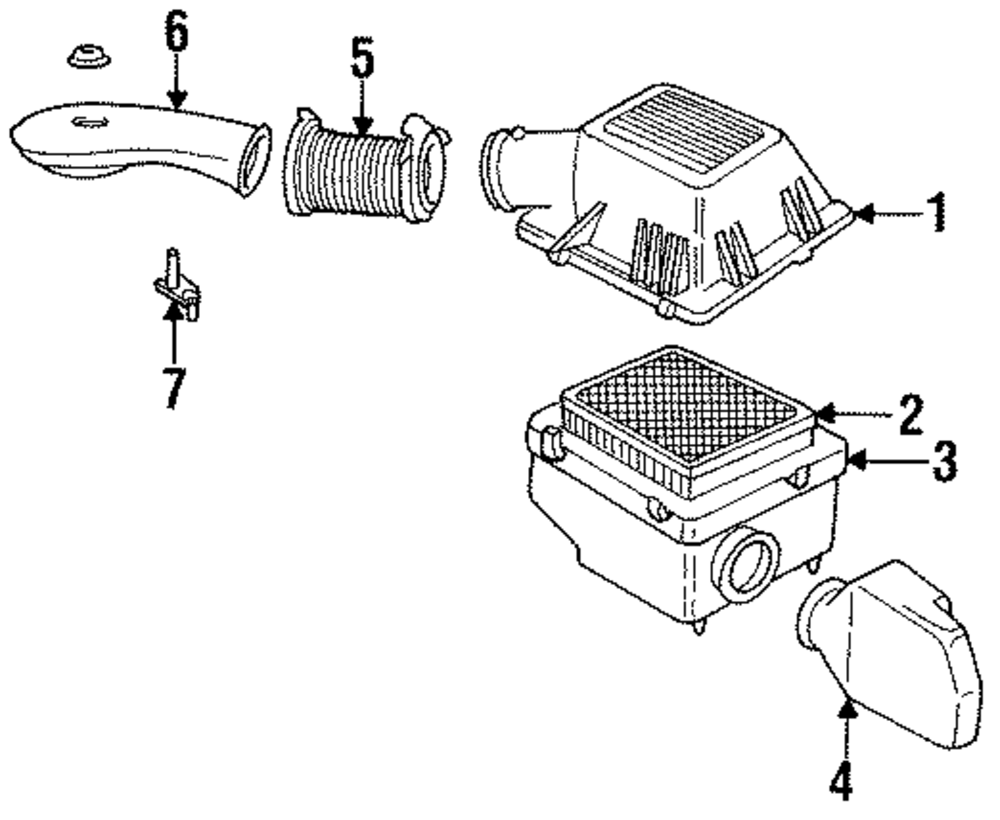 6
5
1
7
2
3
4