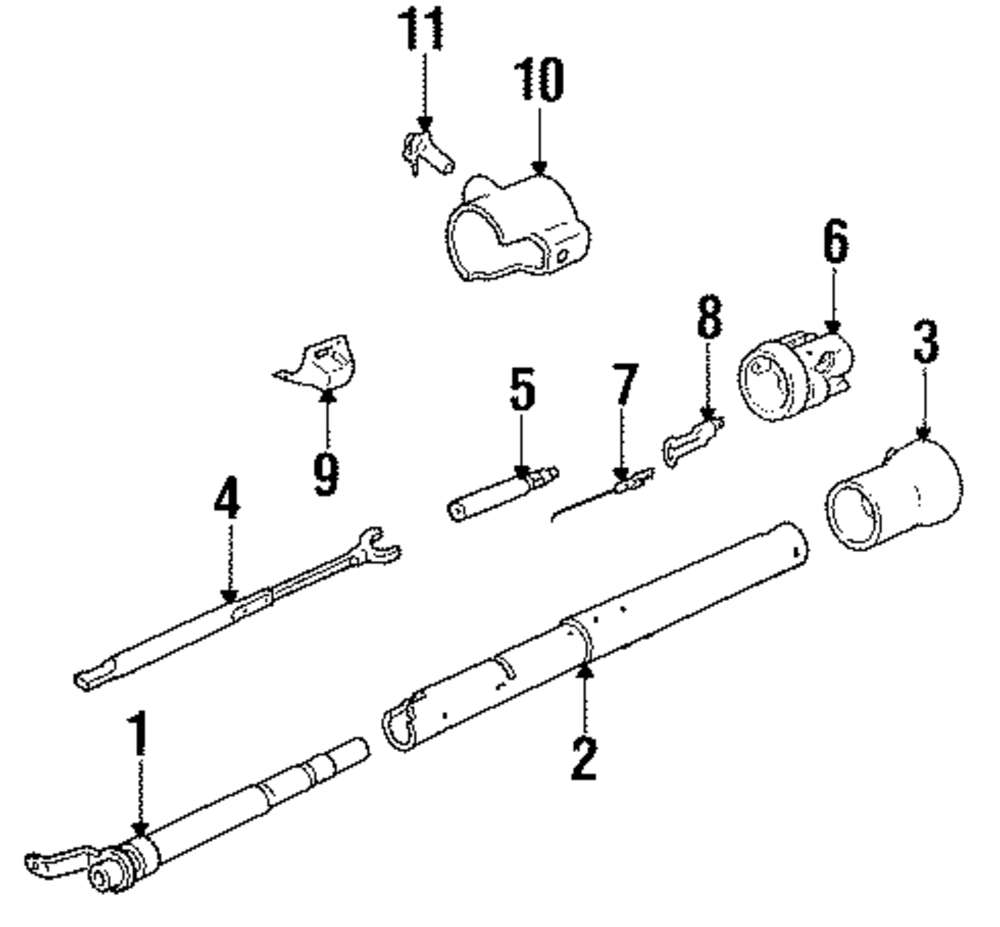 11
10
6
8
3
5
7
9
4
1
2