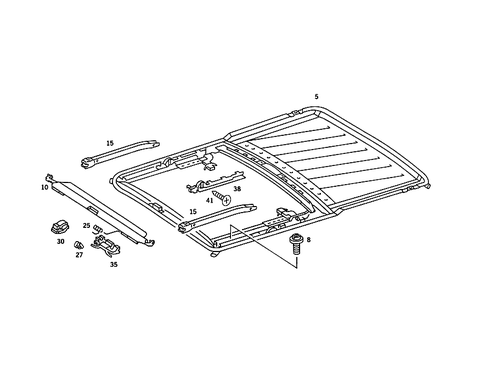 5
15
10
38
41
15
25
30
27
35
8