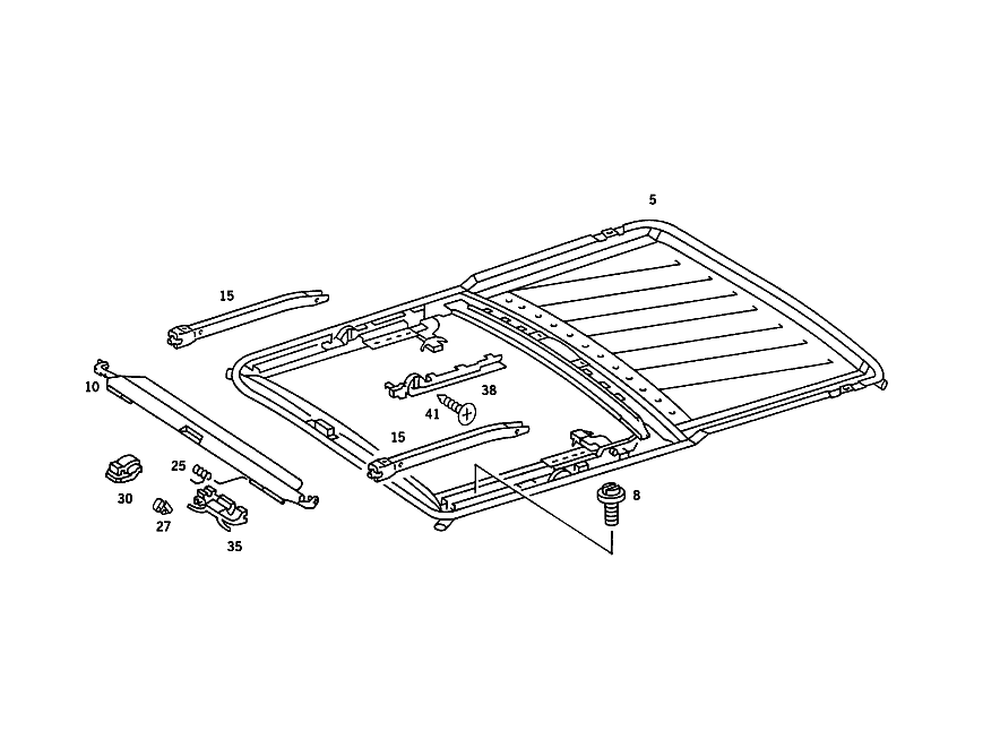 5
15
10
38
41
15
25
30
27
35
8