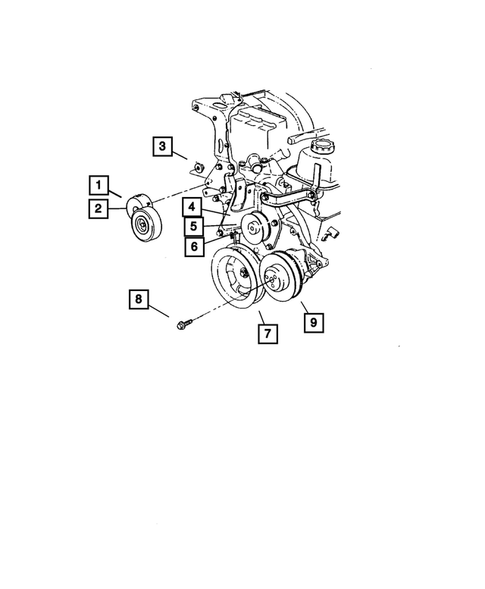 3
1
2
4
5
6
8
7
9