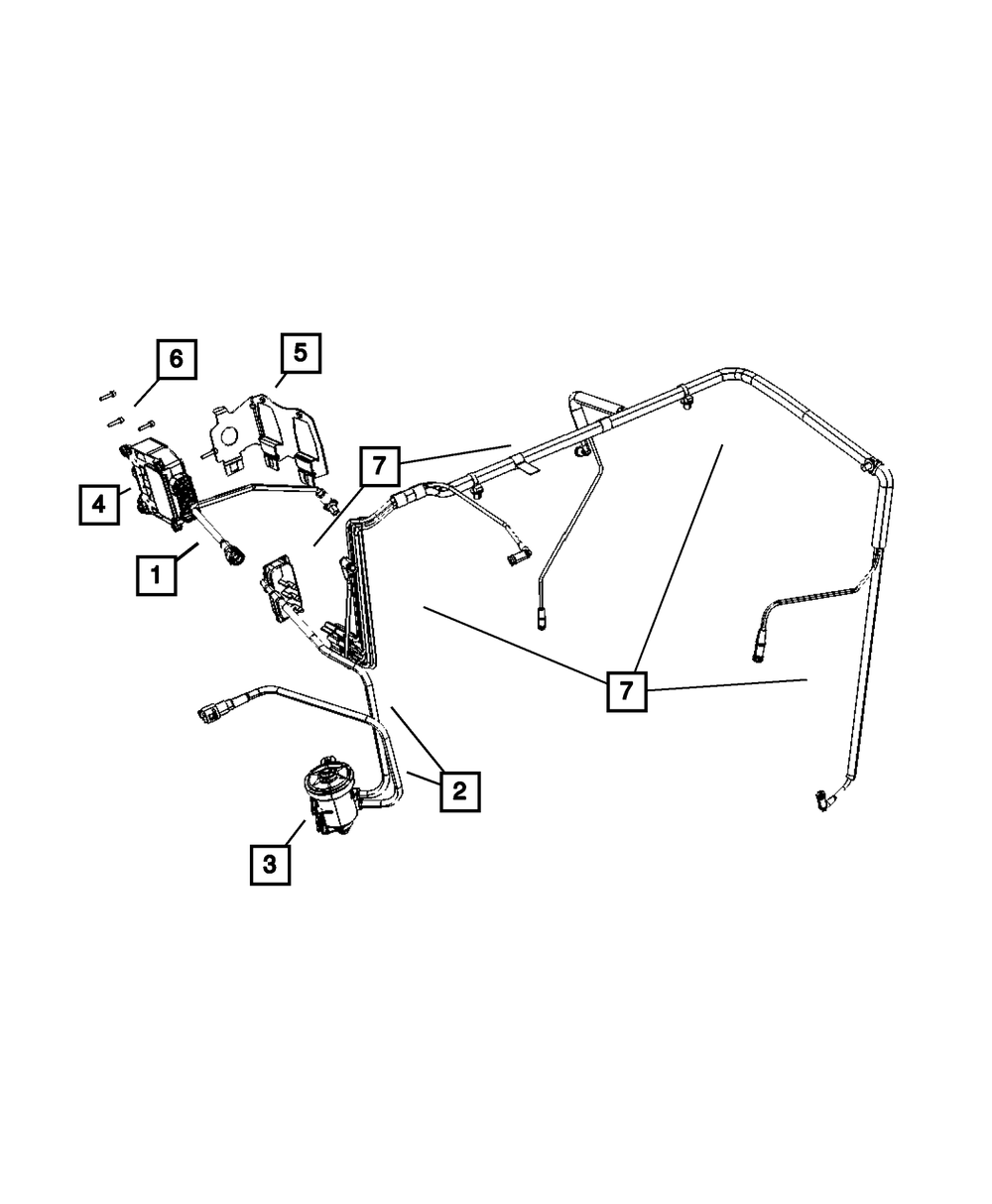 6
5
7
4
1
7
2
3