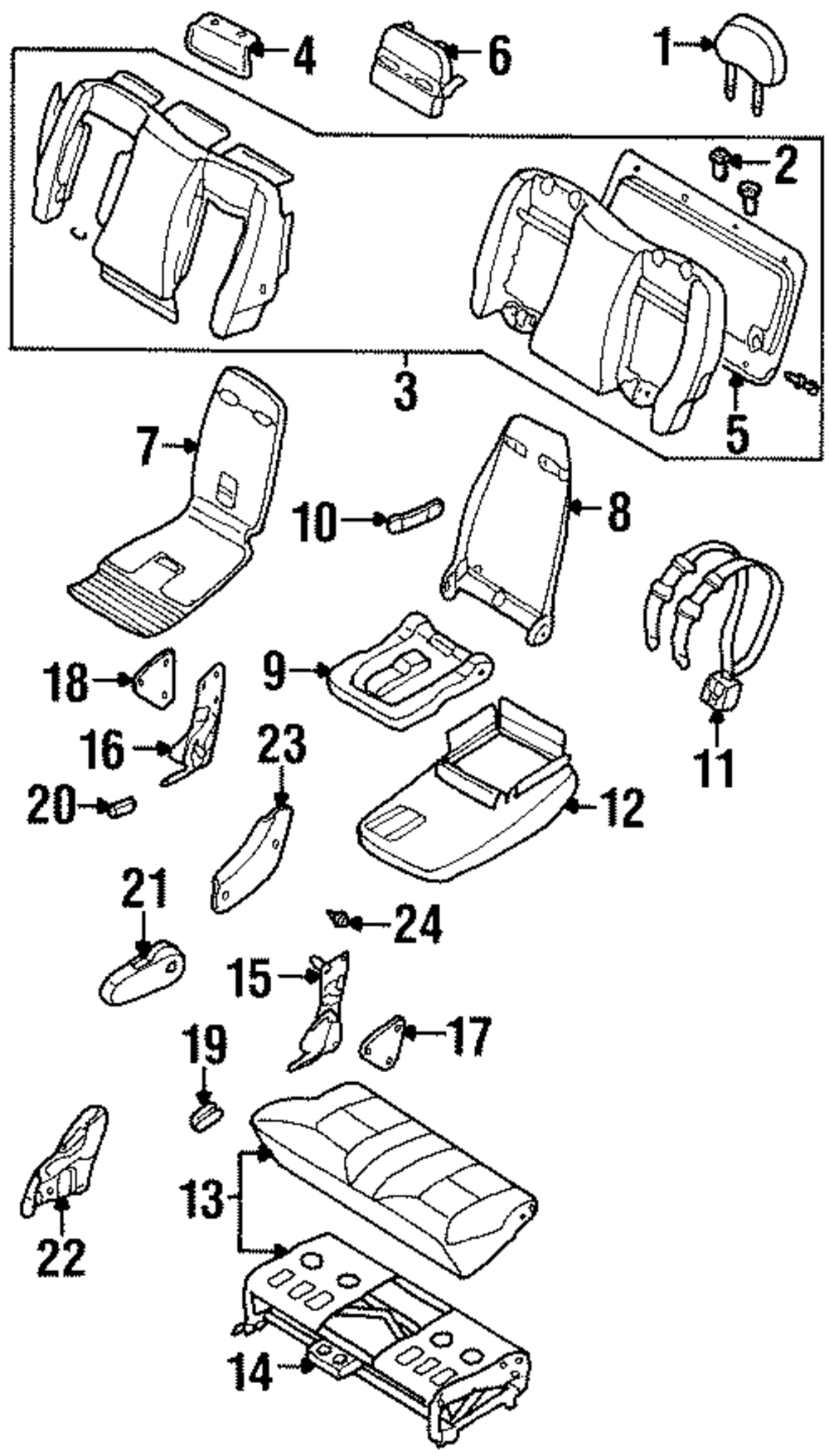 4
6
1
2
3
5
7
10
8
18
9
16
23
11
20
12
21
24
15
17
19
13
22
14