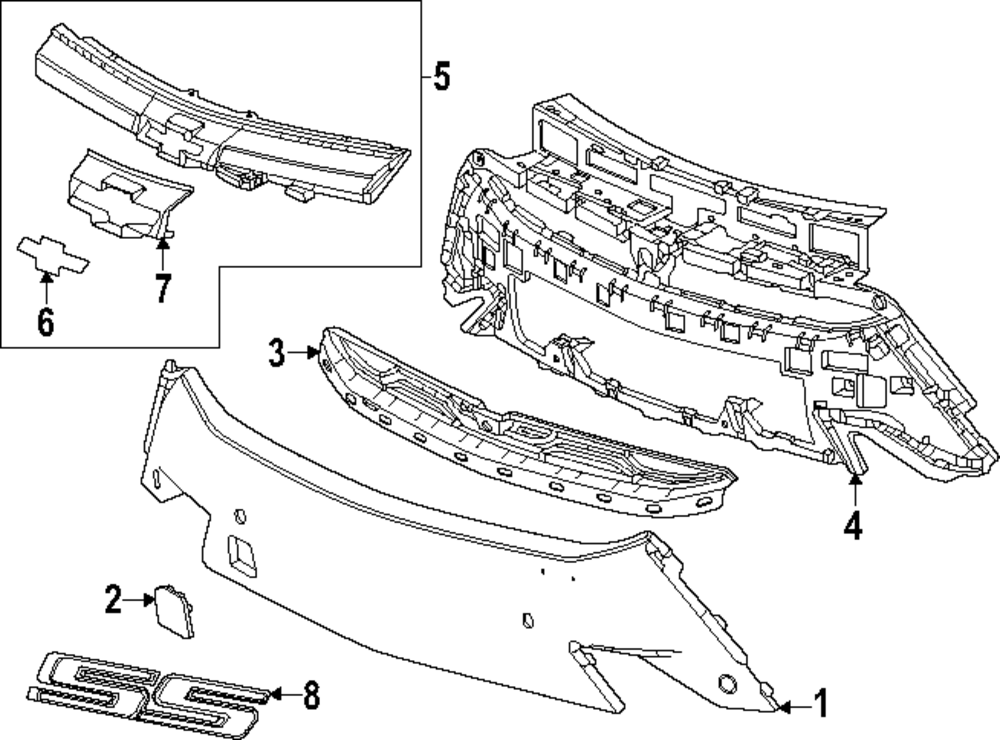 5
7
6
3
4
2
8
1