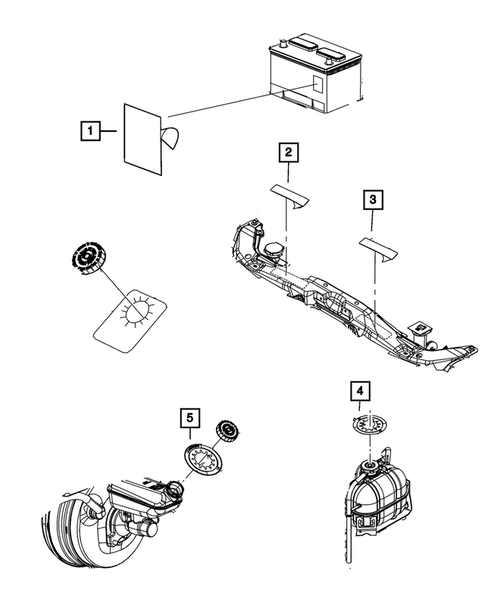 1
2
3
4
5