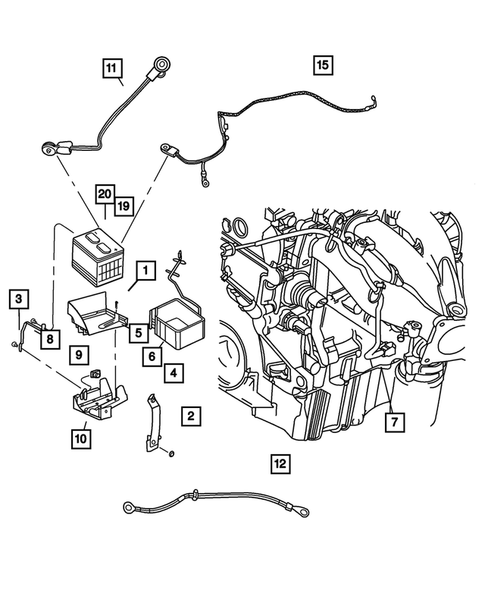 11
15
20
19
1
3
8
5
9
6
4
10
2
7
12