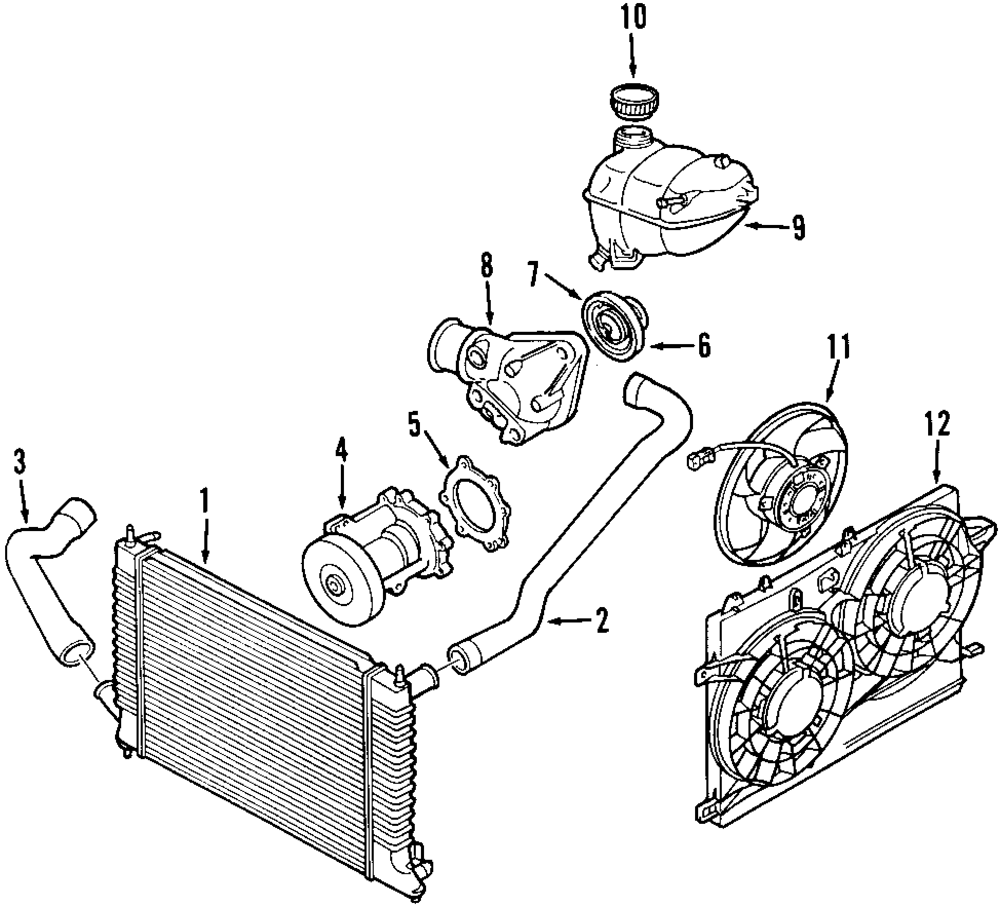 10
9
8
7
6
11
12
5
4
3
1
2