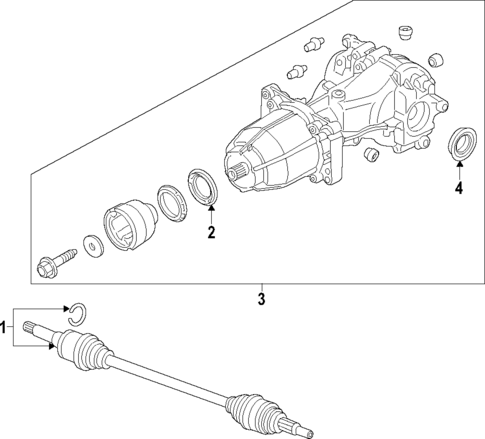 4
2
3
1