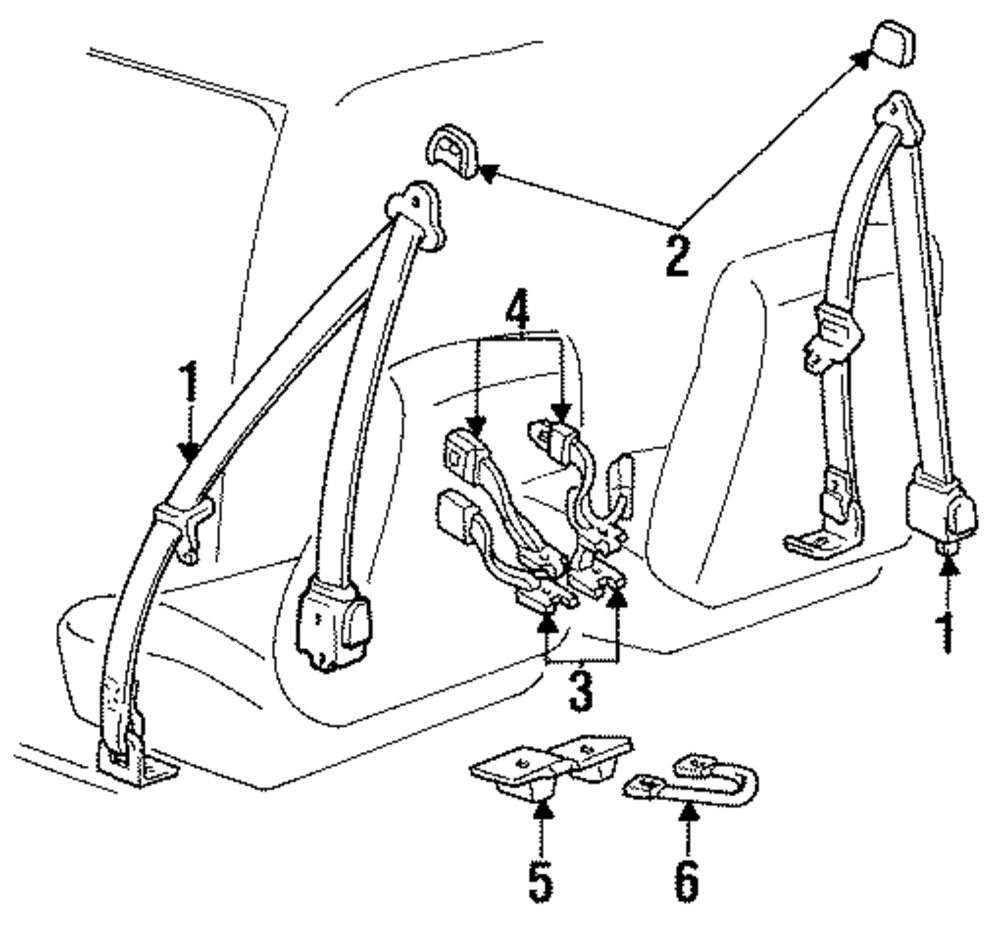 2
4
1
1
3
5
6