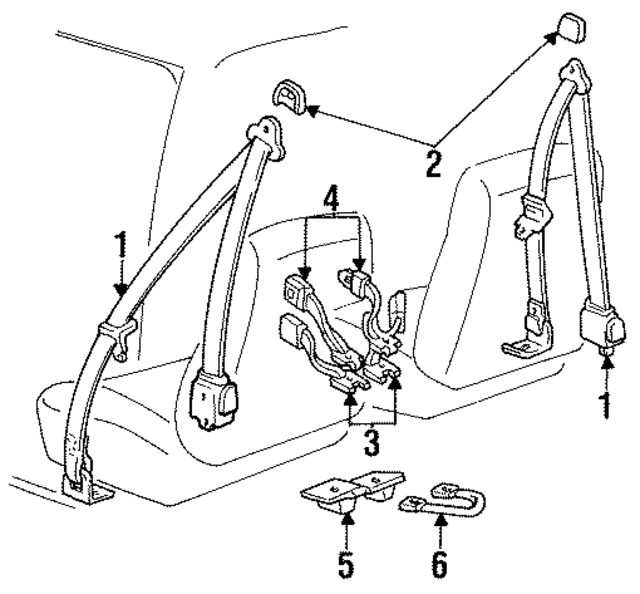 2
4
1
1
3
5
6