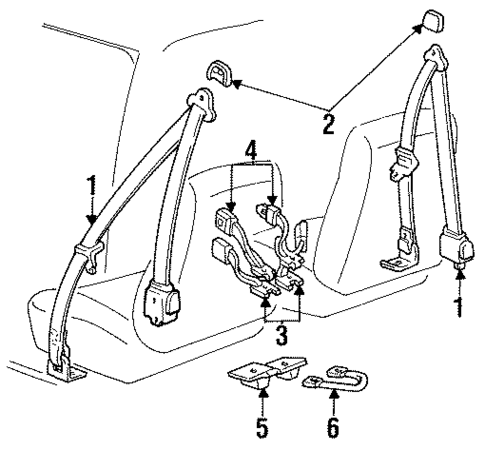 2
4
1
1
3
5
6