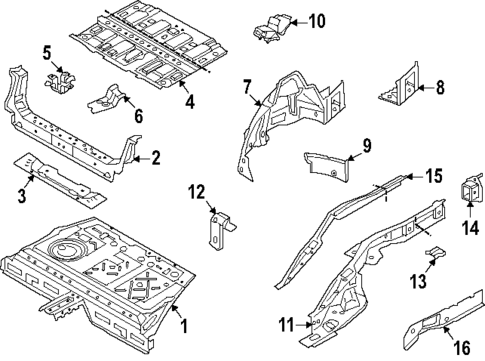 10
5
4
6
7
8
2
9
3
15
12
14
13
1
11
16