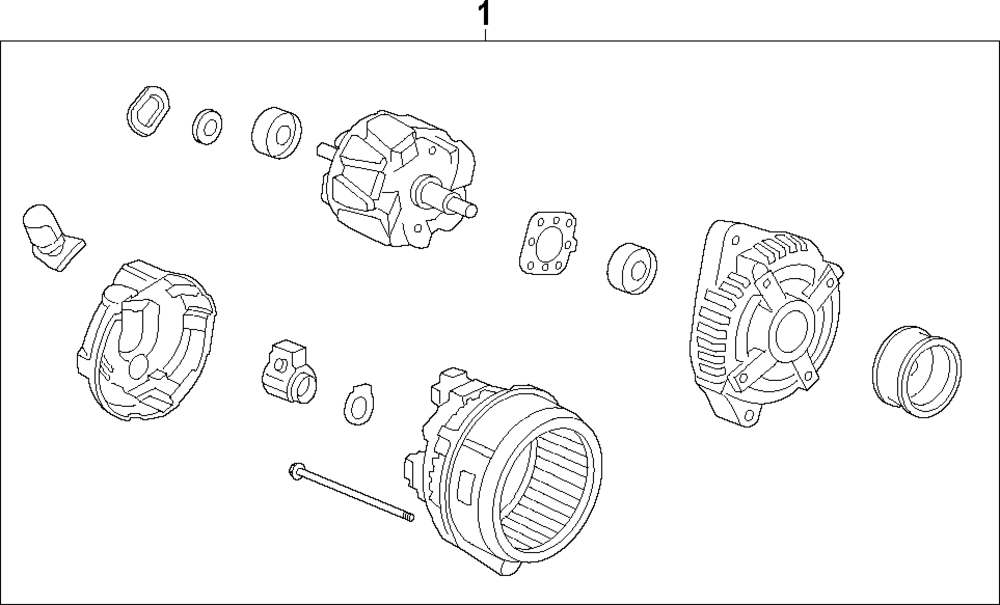 1