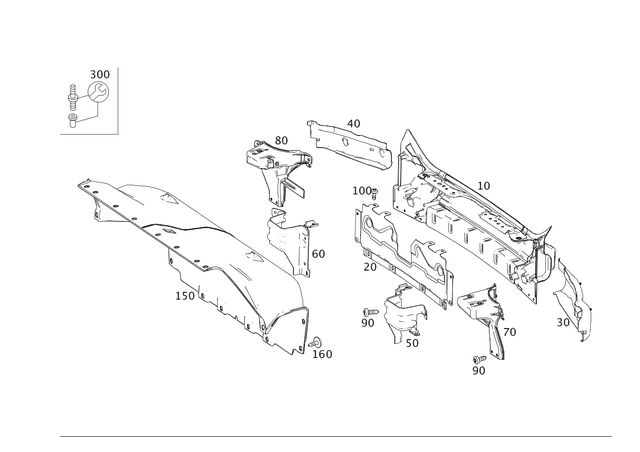 300

40

80

10

100

60

20

150

90

50

70

30

160

90