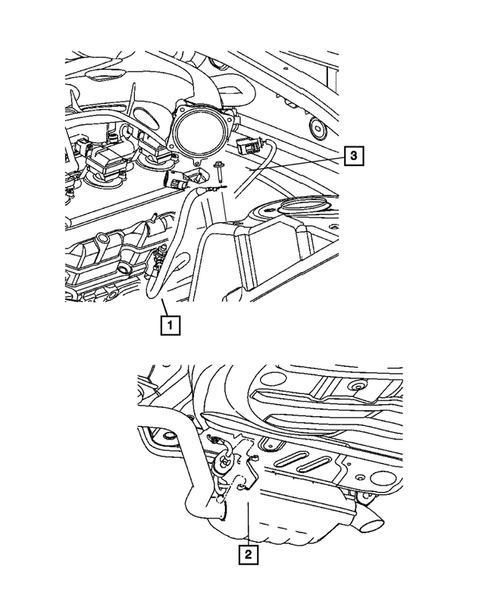 3
1
2