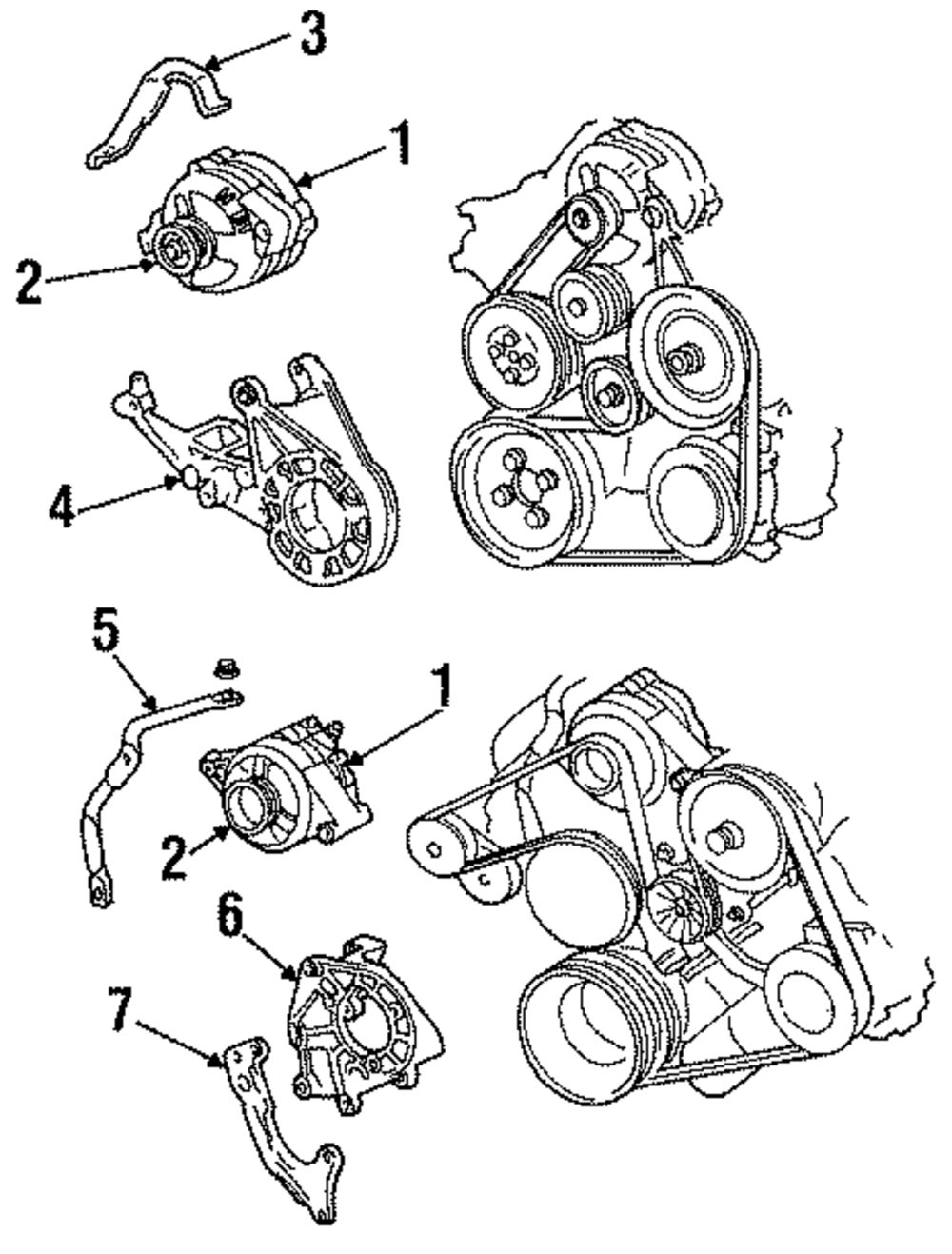 3
1
2
4
5
1
2
6
7