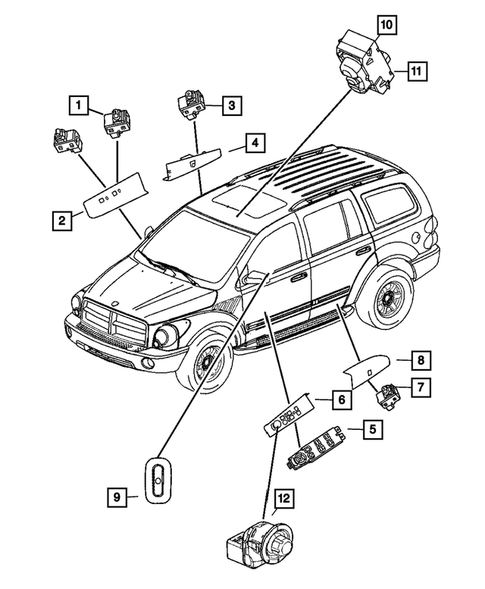 10
11
1
3
4
2
8
7
6
5
9
12