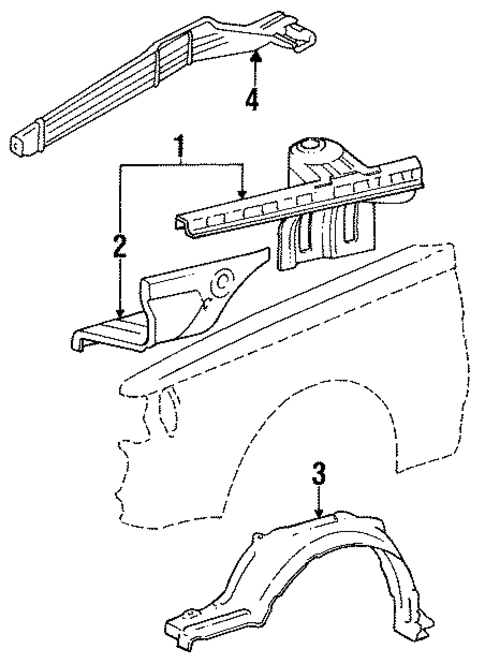 4
1
2
3