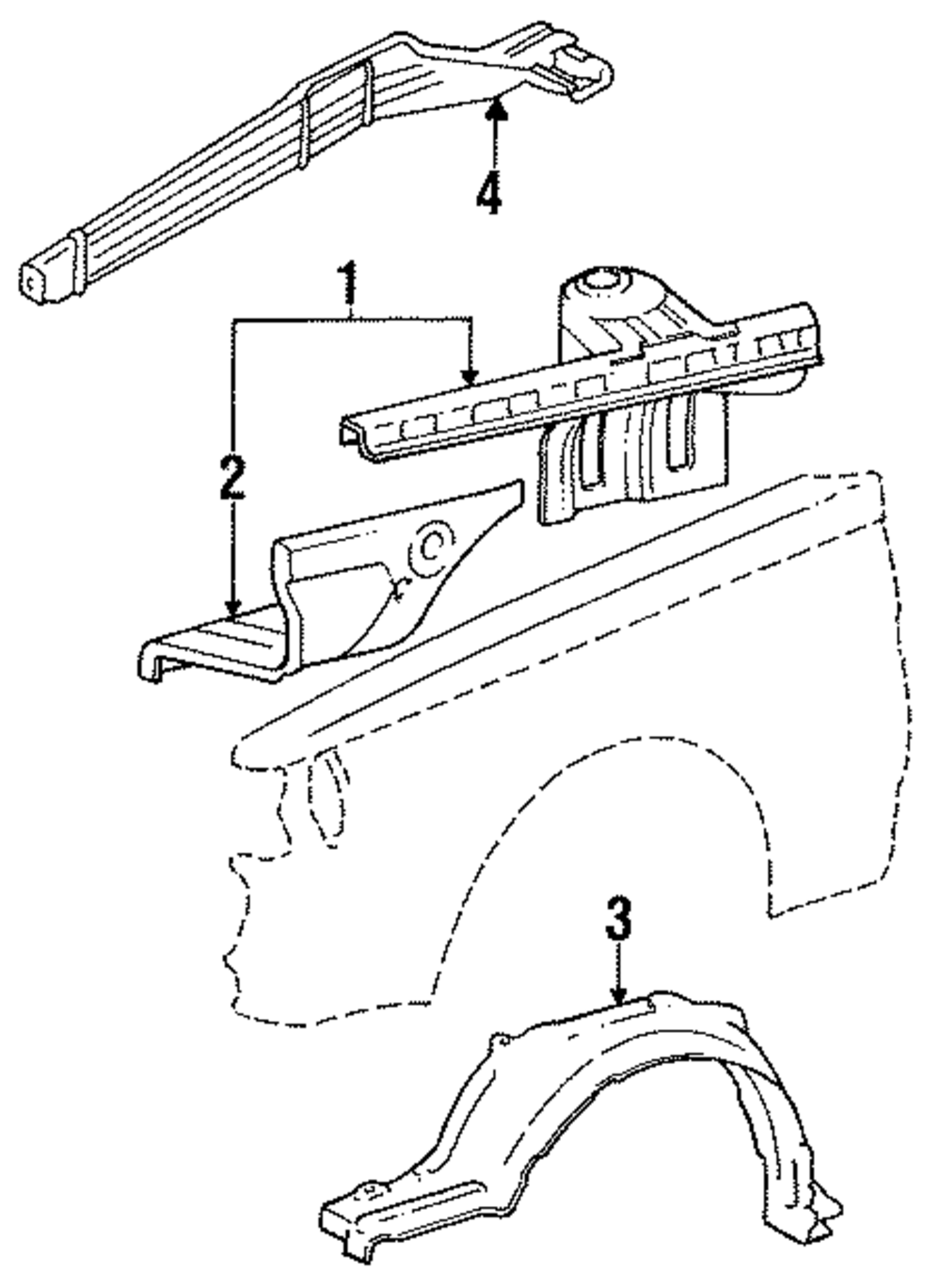 4
1
2
3