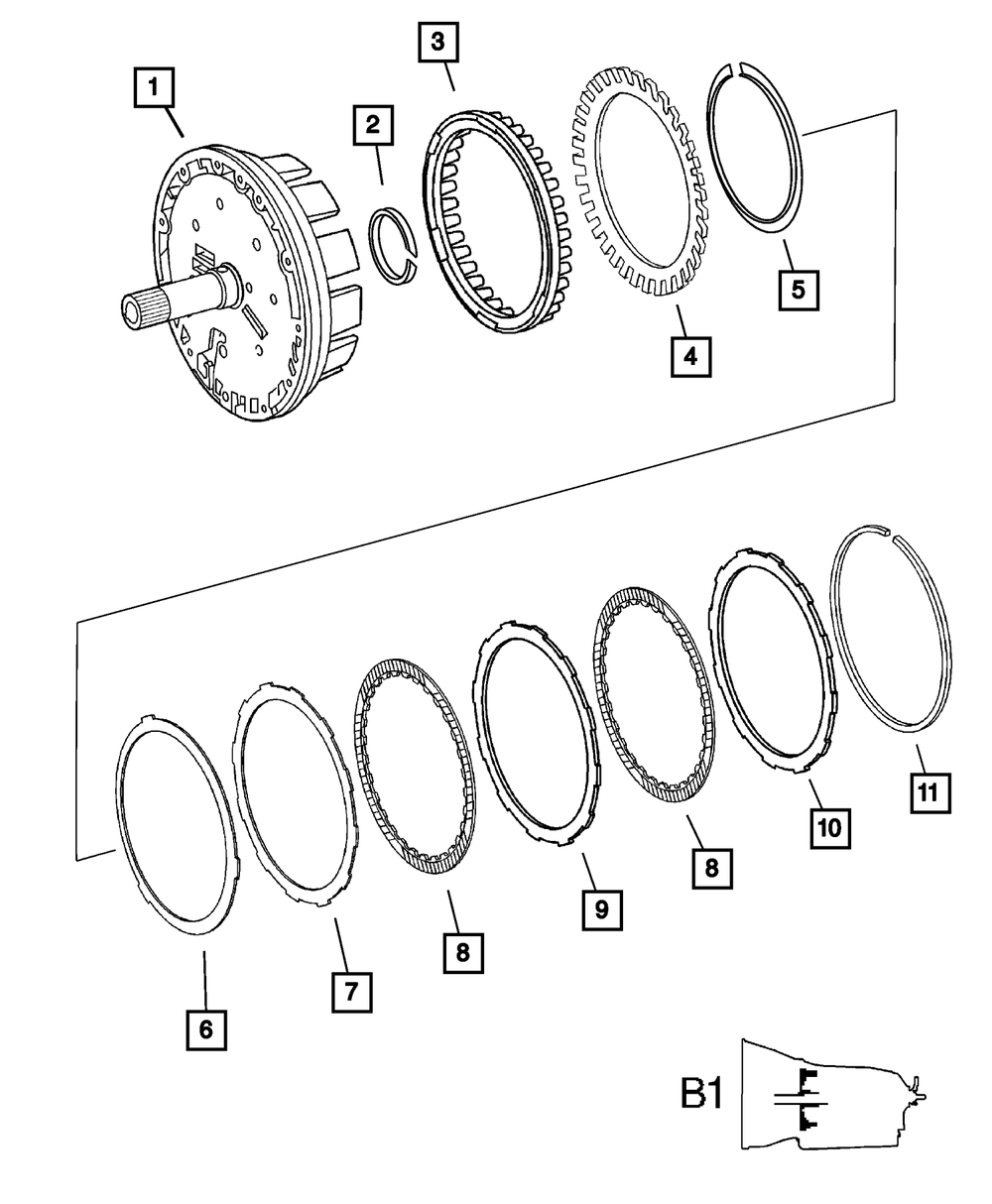 1
2
3
4
5
6
7
8
9
8
10
11
B1