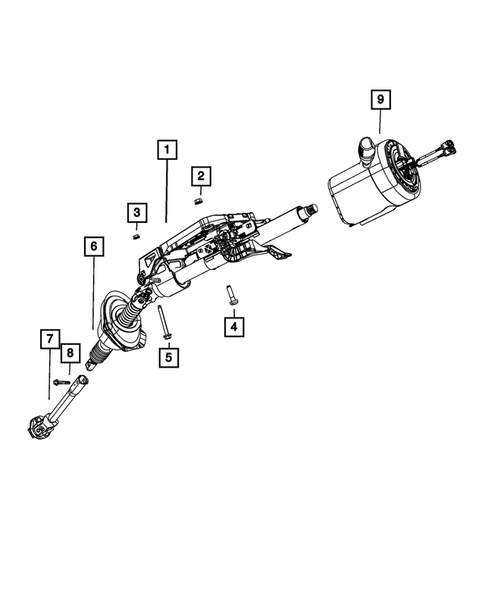 9
1
2
3
6
4
5
7
8