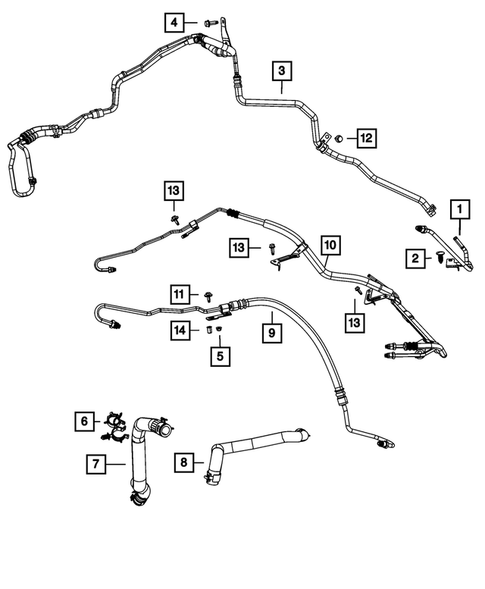 4
3
12
13
1
13
10
2
11
13
14
9
5
6
7
8