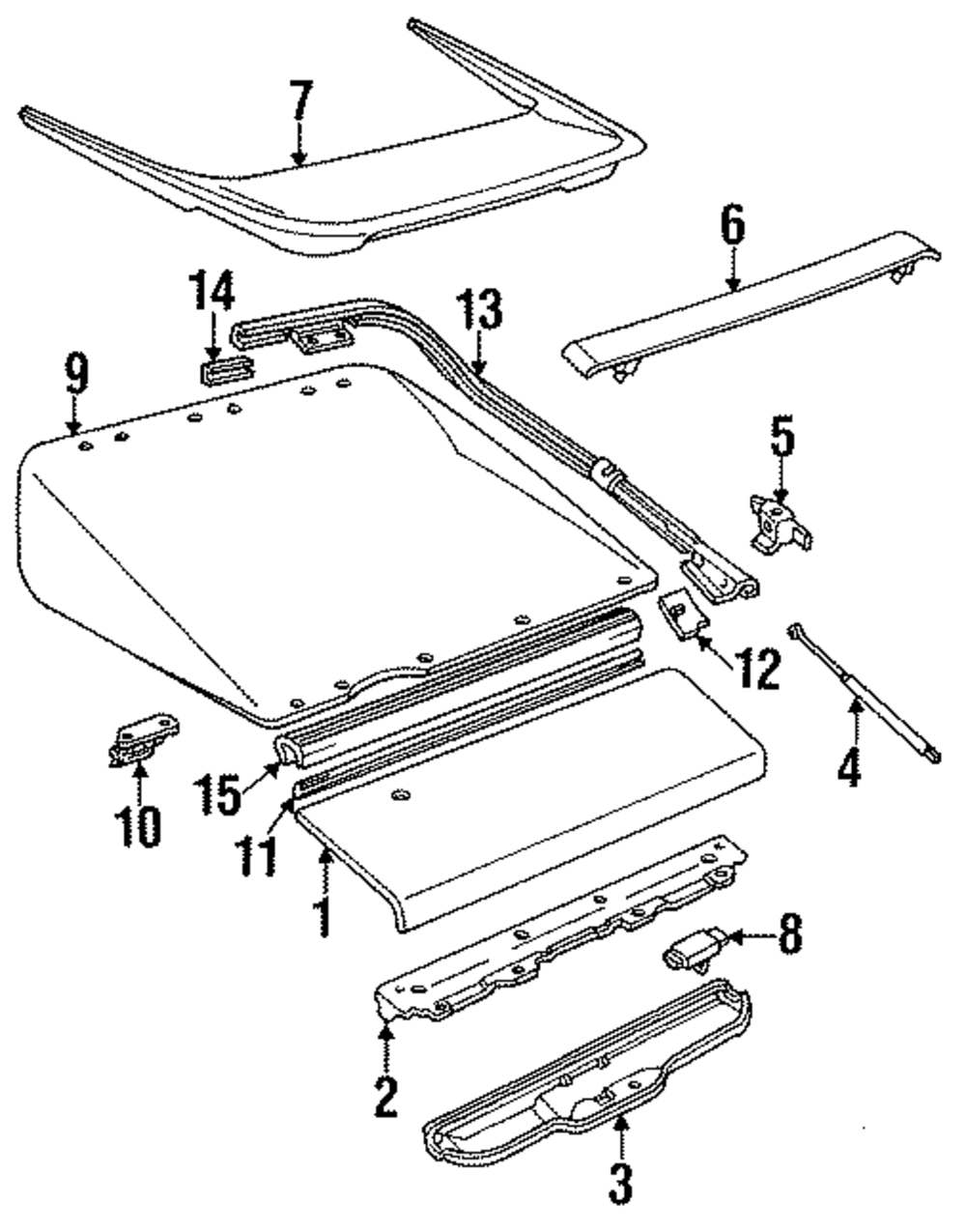 7
6
14
13
9
5
12
4
10
15
11
1
8
2
3