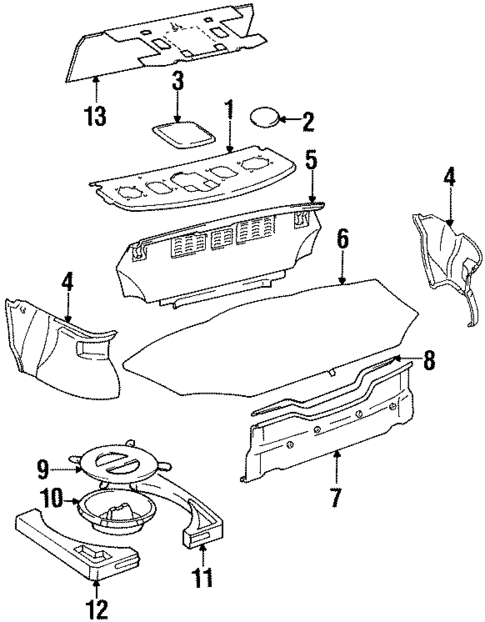 13
3
1
2
5
4
6
4
8
9
10
7
11
12