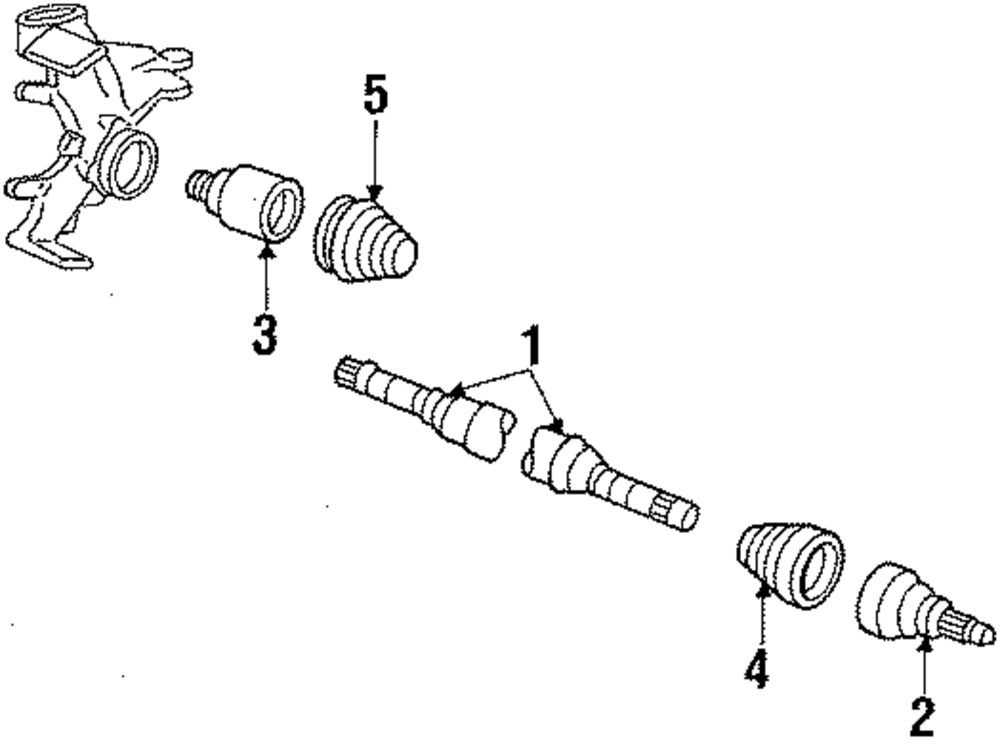 5
3
1
4
2