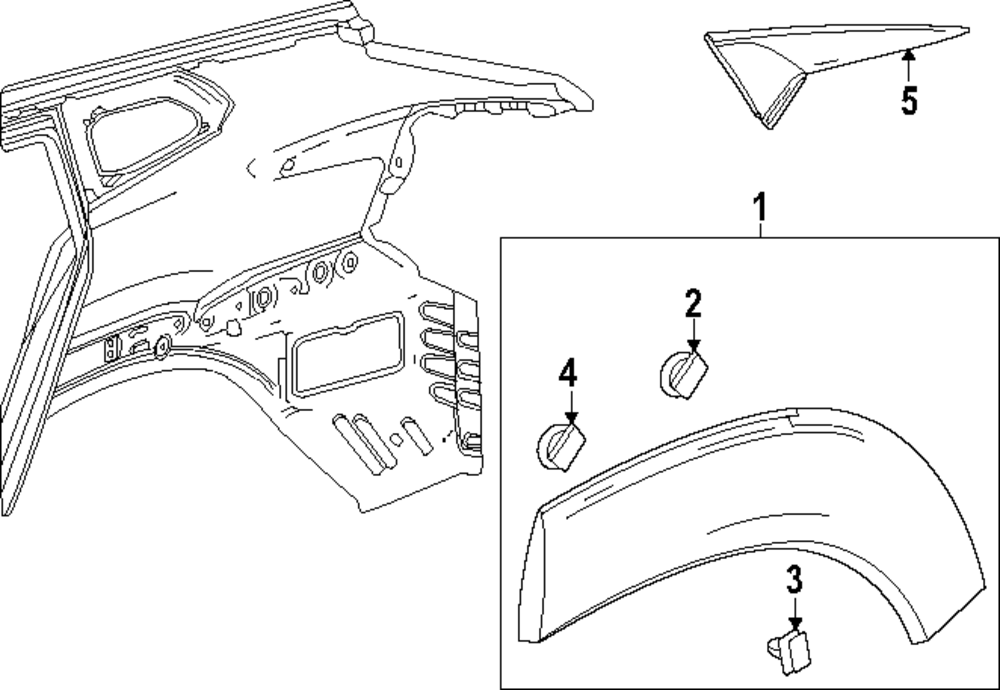 5

1

2

4

3