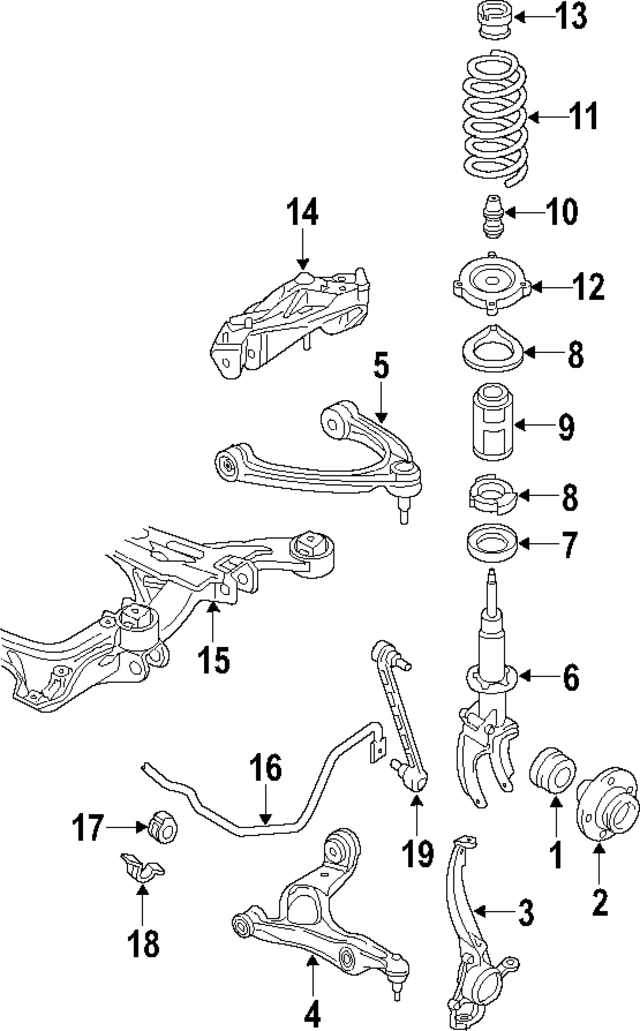 13
11
10
14
12
8
5
9
8
7
15
6
16
17
19
1
2
18
3
4