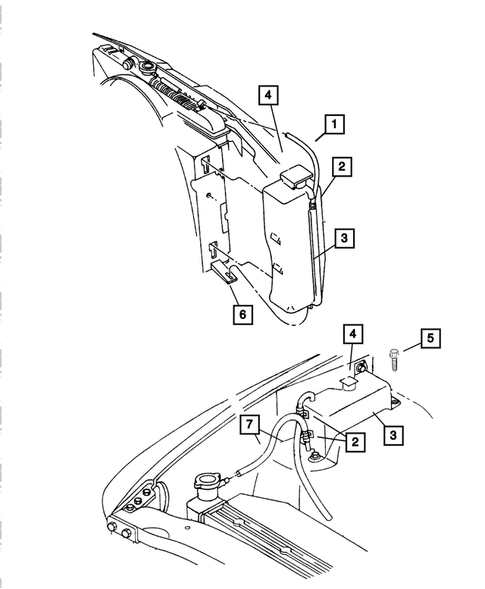 4
1
2
3
6
4
5
7
2
3