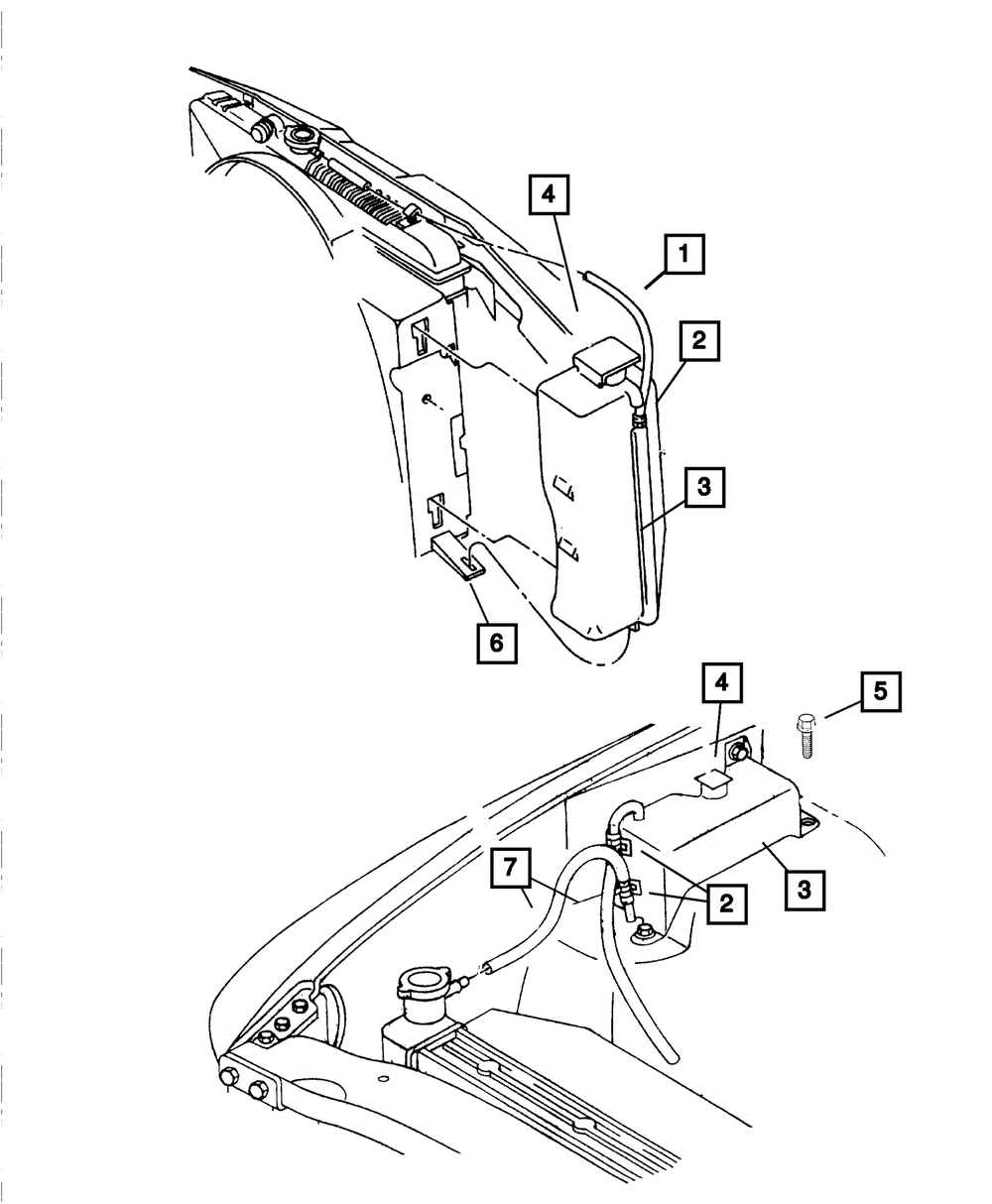 4
1
2
3
6
4
5
7
2
3