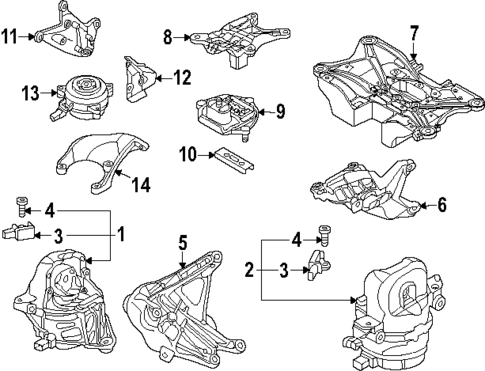 11
8
7
12
13
9
10
14
6
4
3
1
5
4
2
3