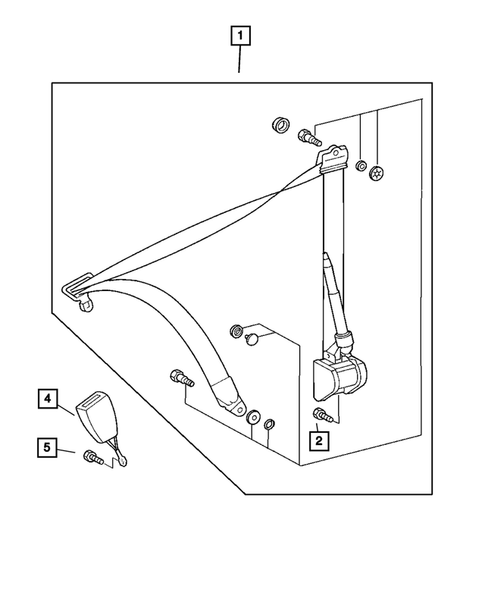 1
4
5
2