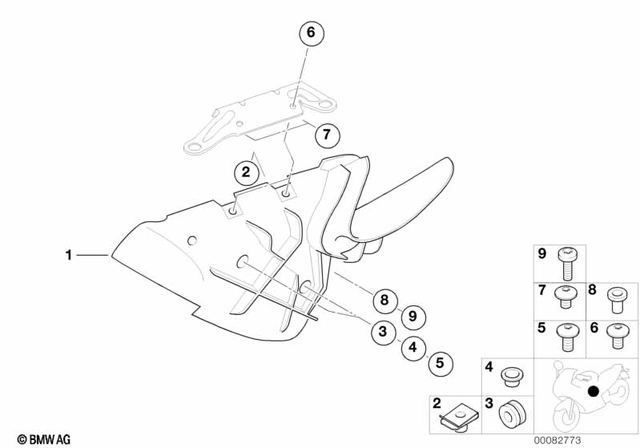 6
7
2
1
8
9
3
4
5
9
7
8
5
6
4
2
3
© BMW AG
00082773