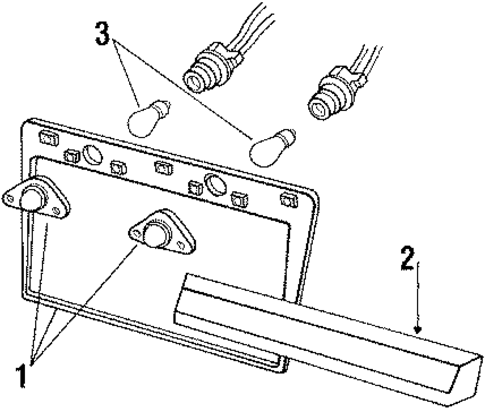 3
2
1