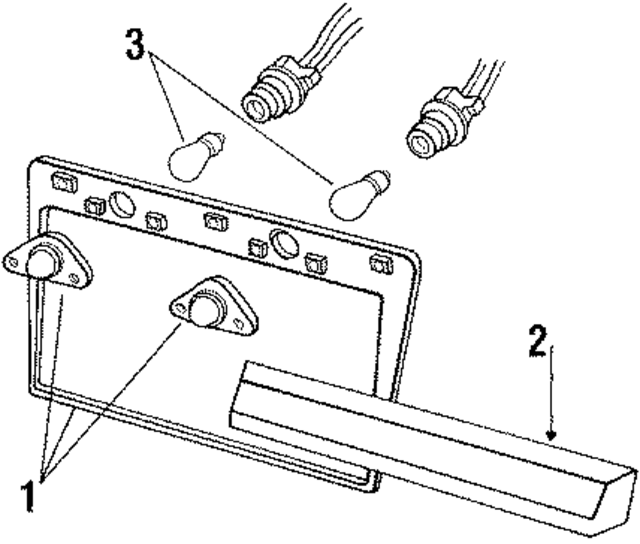 3
2
1