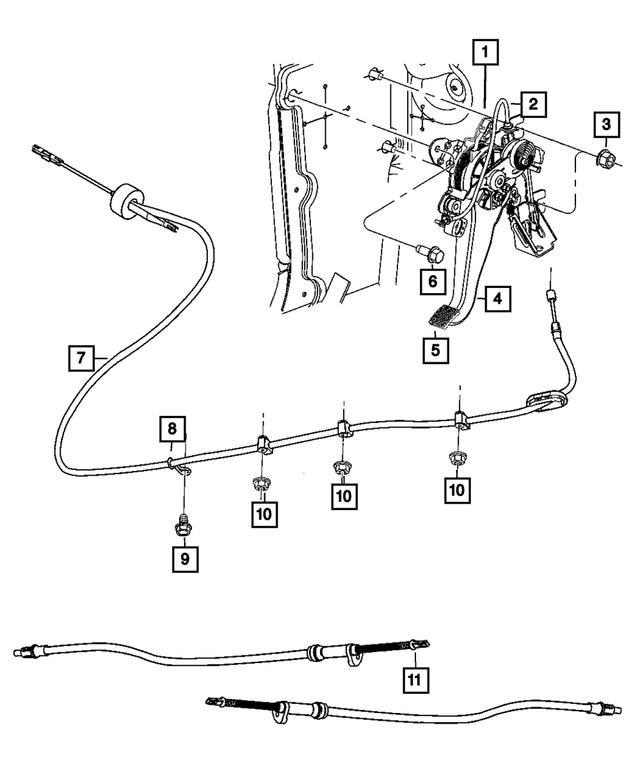 1
2
3
6
4
5
7
8
10
10
10
9
11