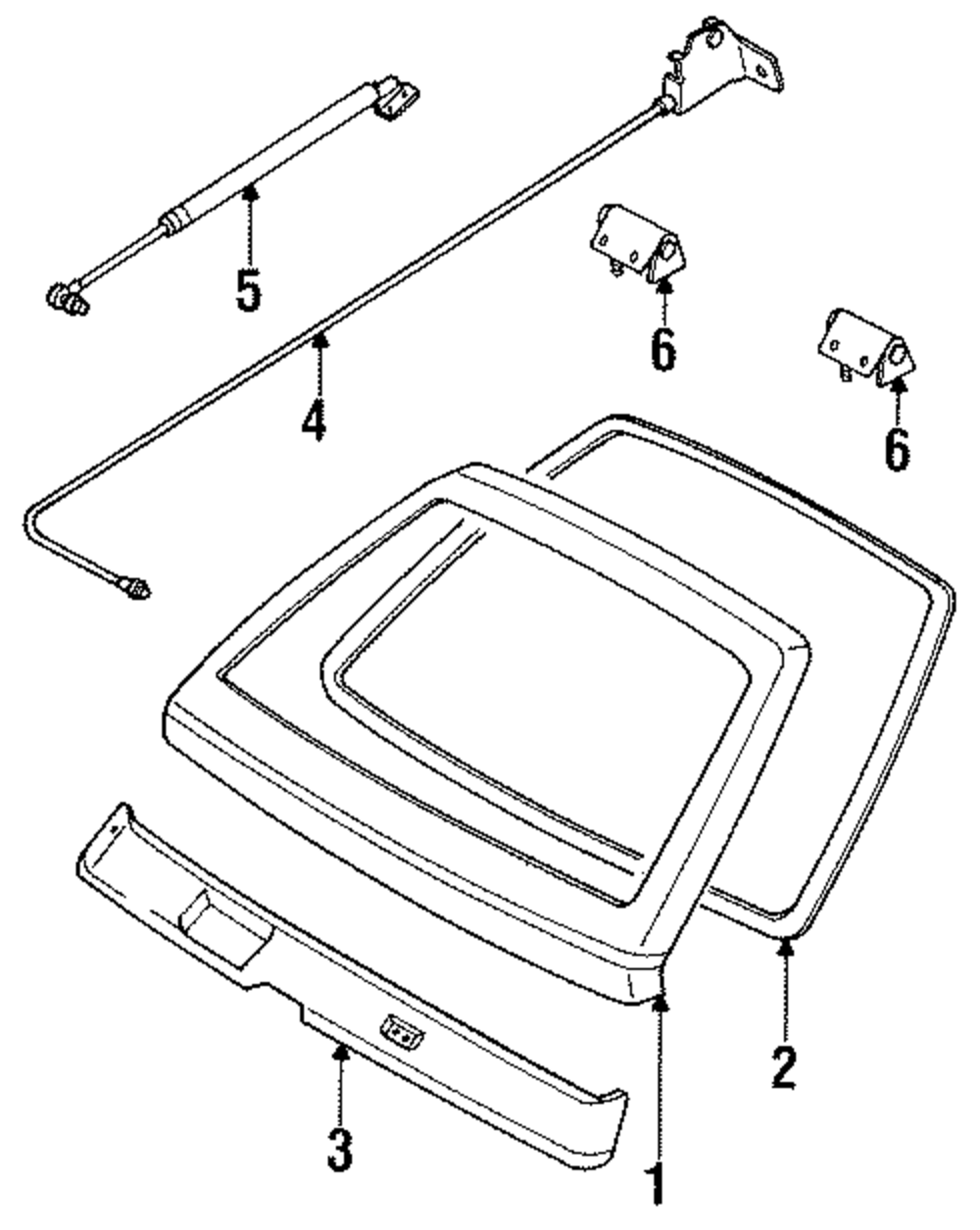 5
6
4
6
2
3
1