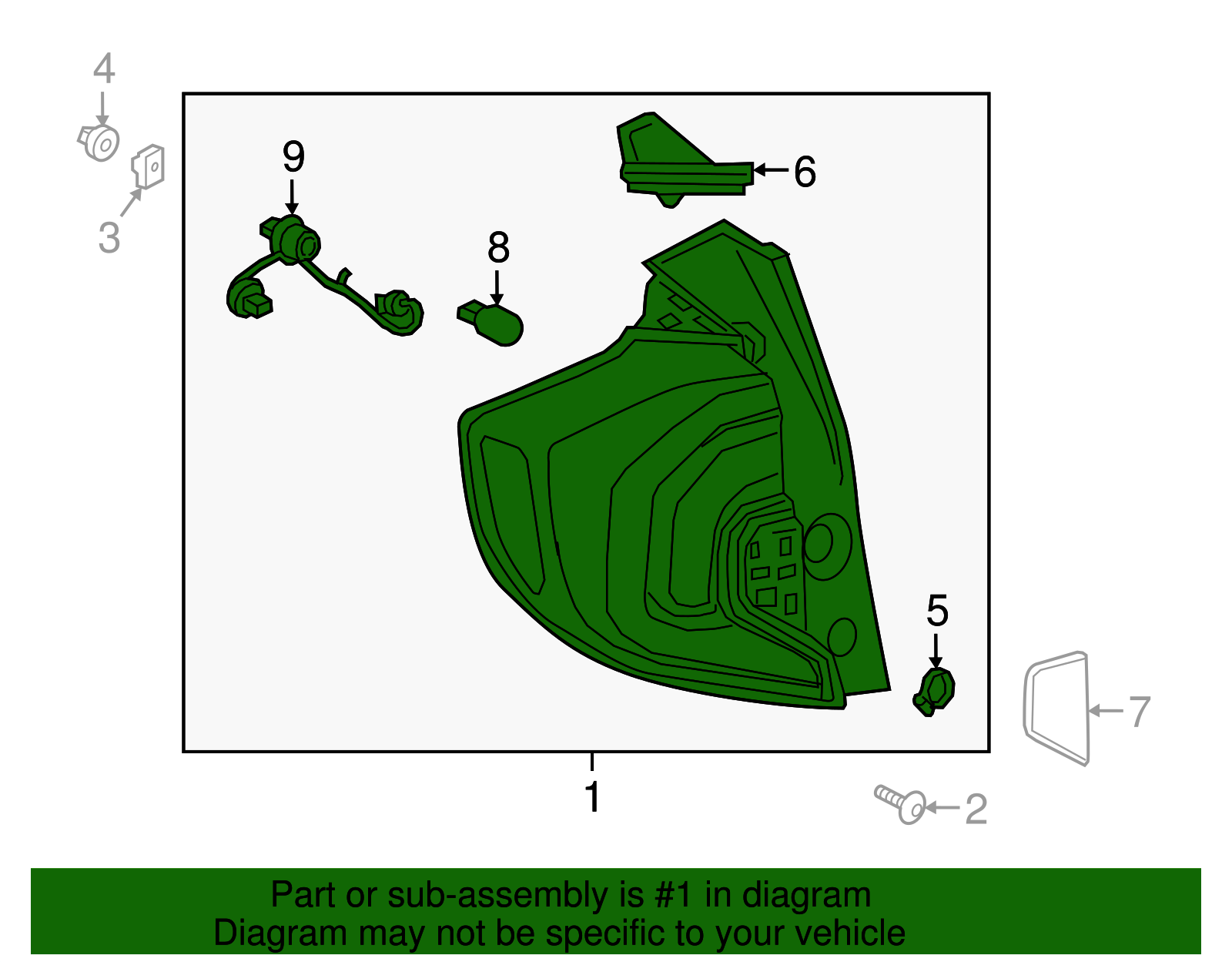 4
3
9
8
6
5
7
1
2

Part or sub-assembly is #1 in diagram
Diagram may not be specific to your vehicle