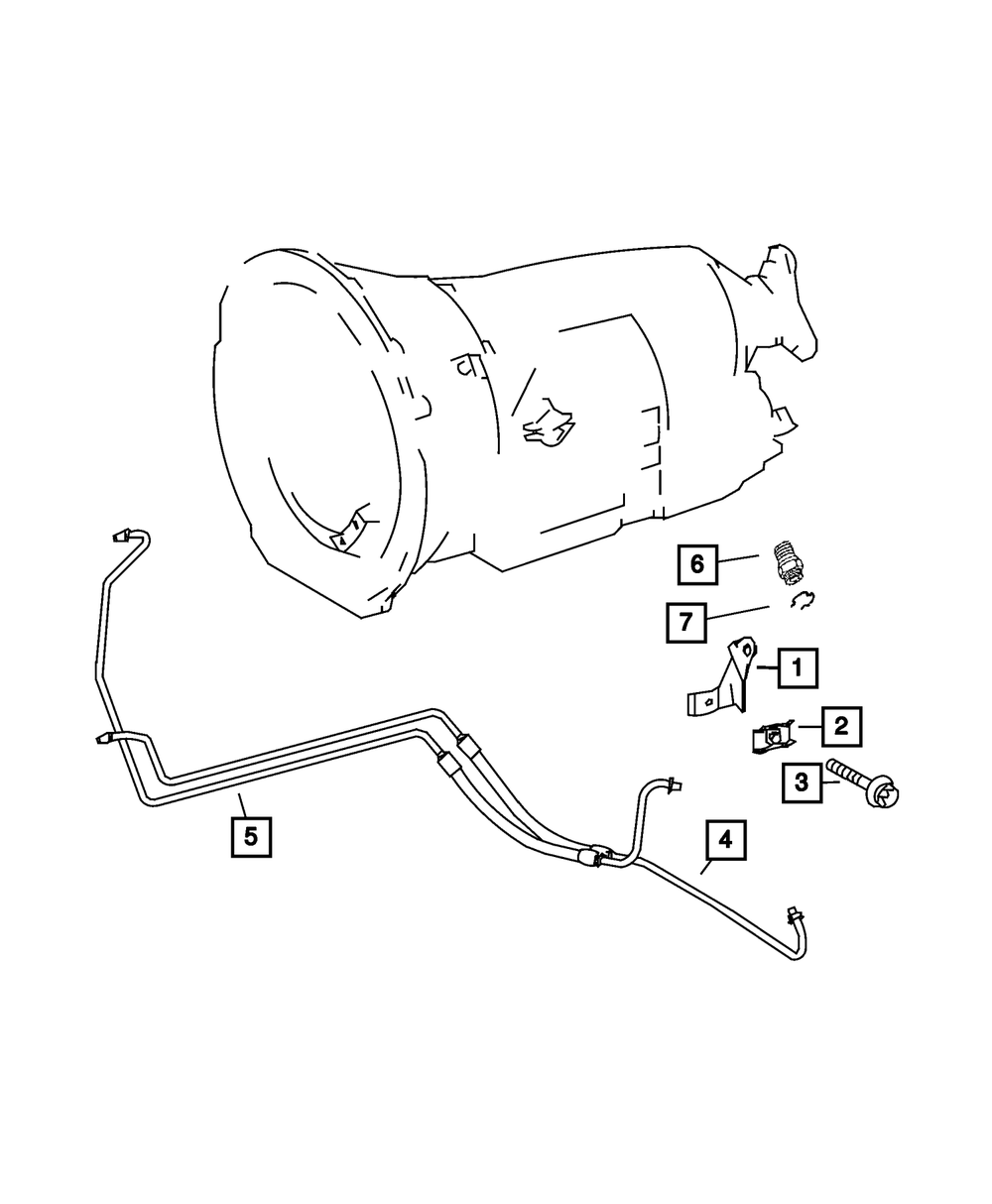 6
7
1
2
3
5
4