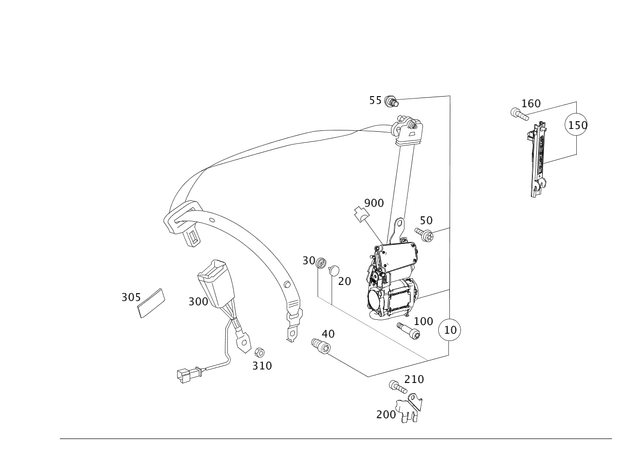 55
160
150
900
50
30
20
305
300
100
10
40
310
210
200